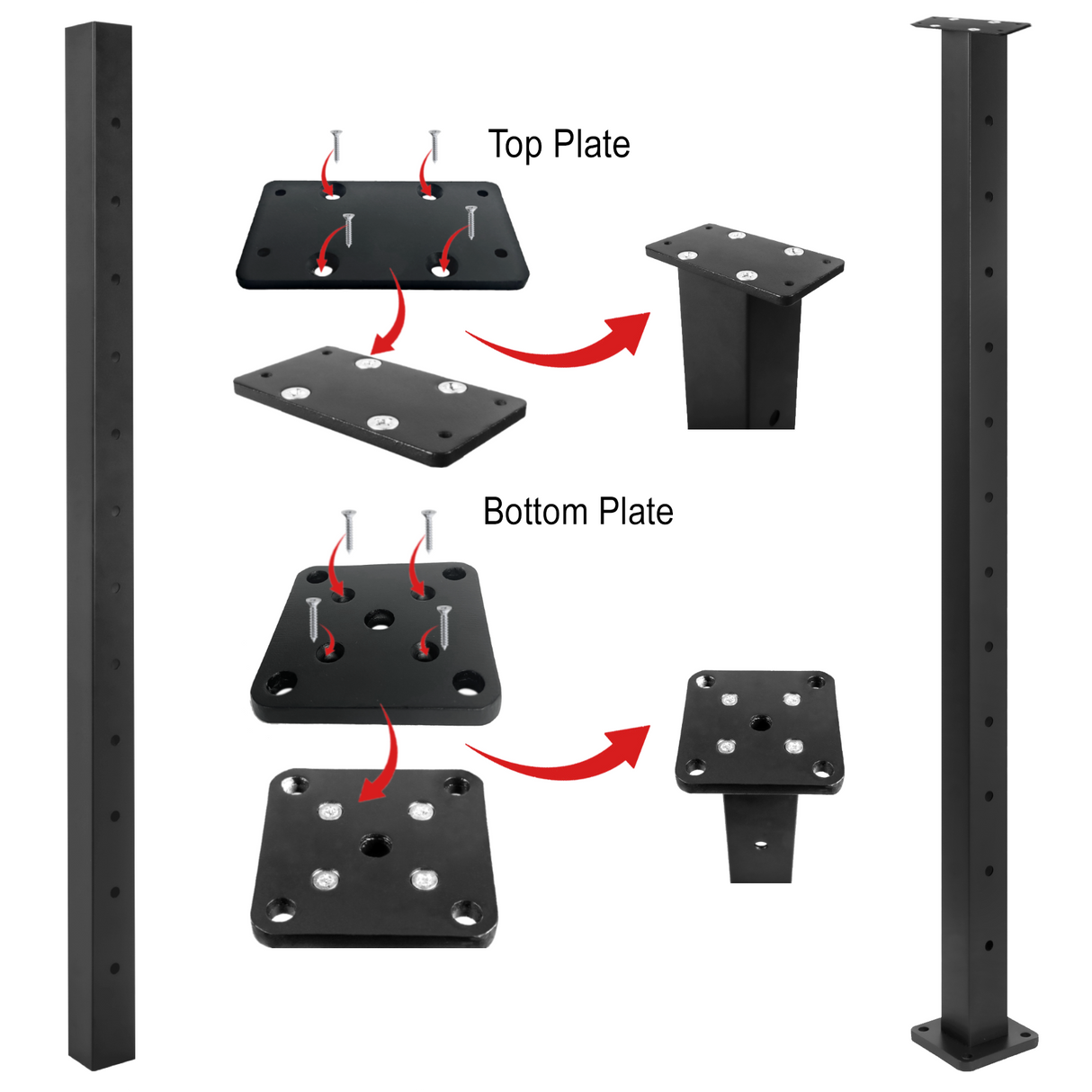 Top Plate

Bottom Plate